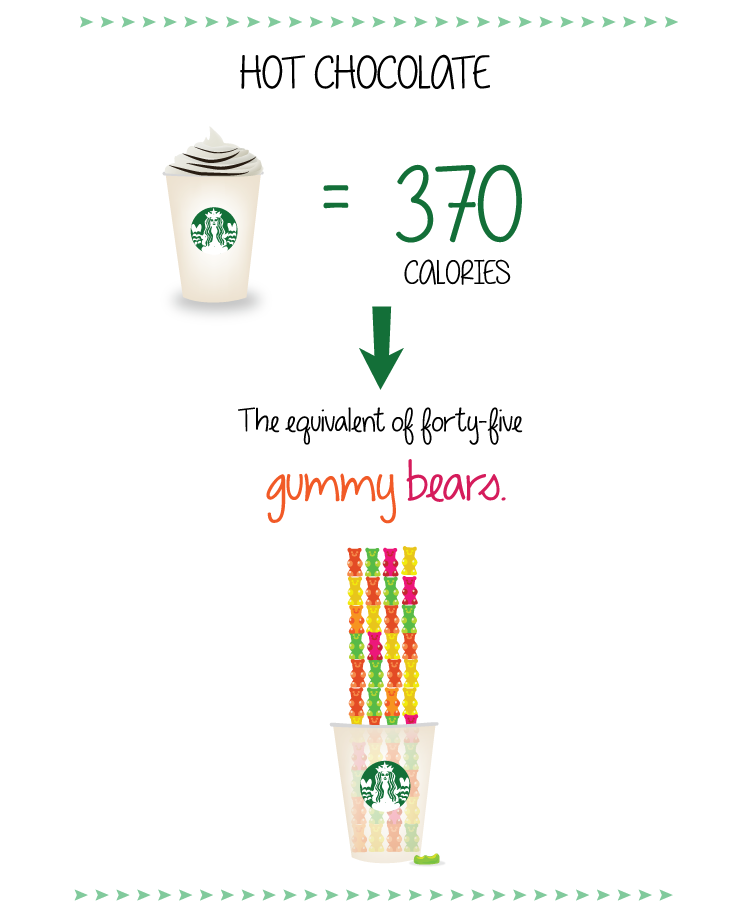 HOT CHOCOLATE

= 370

CALORIES

The equivalent of forty-five

gummy bears.