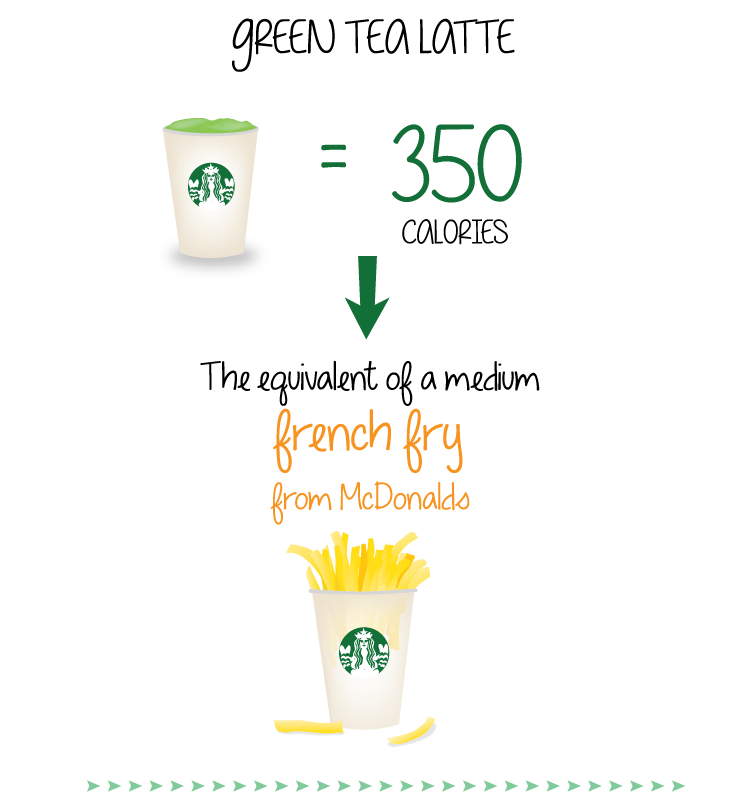 GREEN TEA LATTE

= 350
CALORIES

The equivalent of a medium
french fry
from McDonalds